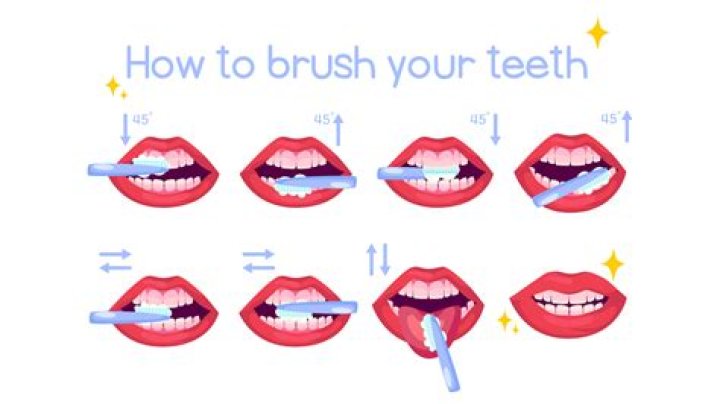 How to brush your teeth

45°

45°

45°

45°